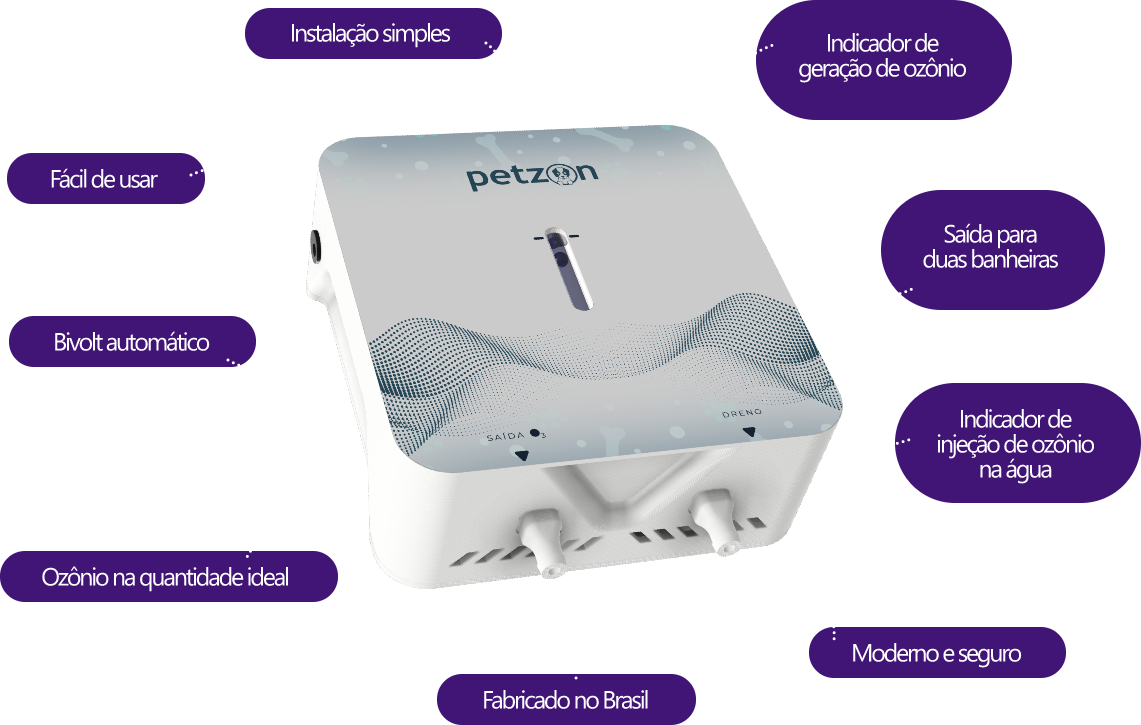 Instalação simples

Indicador de geração de ozônio

Fácil de usar

petzon

Saída para duas banheiras

Bivolt automático

Indicador de injeção de ozônio na água

SAÍDA $O_3$

DRENO

Ozônio na quantidade ideal

Moderno e seguro

Fabricado no Brasil